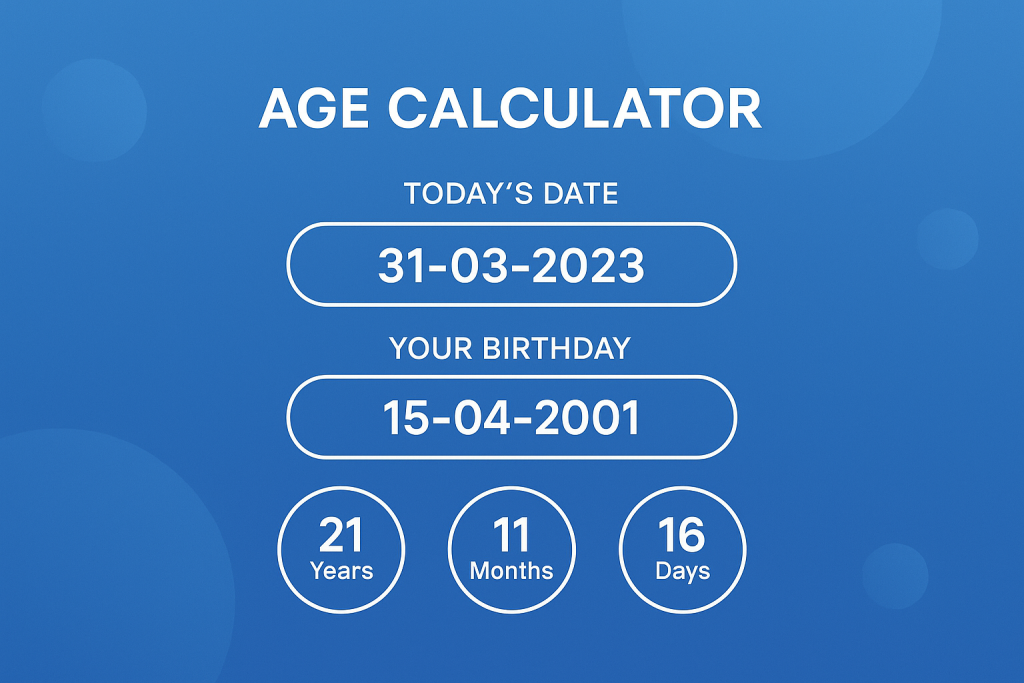 AGE CALCULATOR

TODAY'S DATE

31-03-2023

YOUR BIRTHDAY

15-04-2001

21
Years

11
Months

16
Days